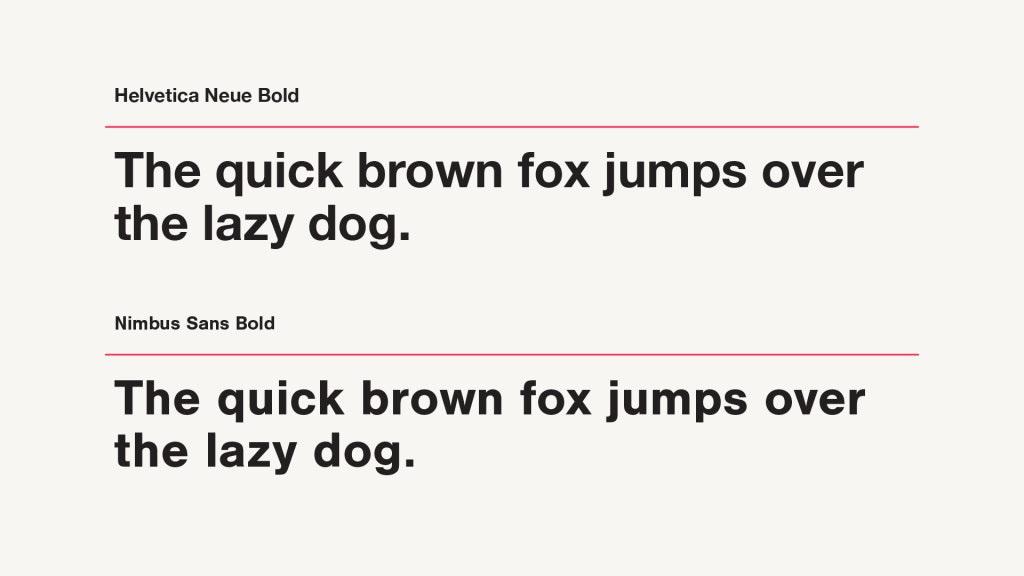 Helvetica Neue Bold

The quick brown fox jumps over the lazy dog.

Nimbus Sans Bold

The quick brown fox jumps over the lazy dog.